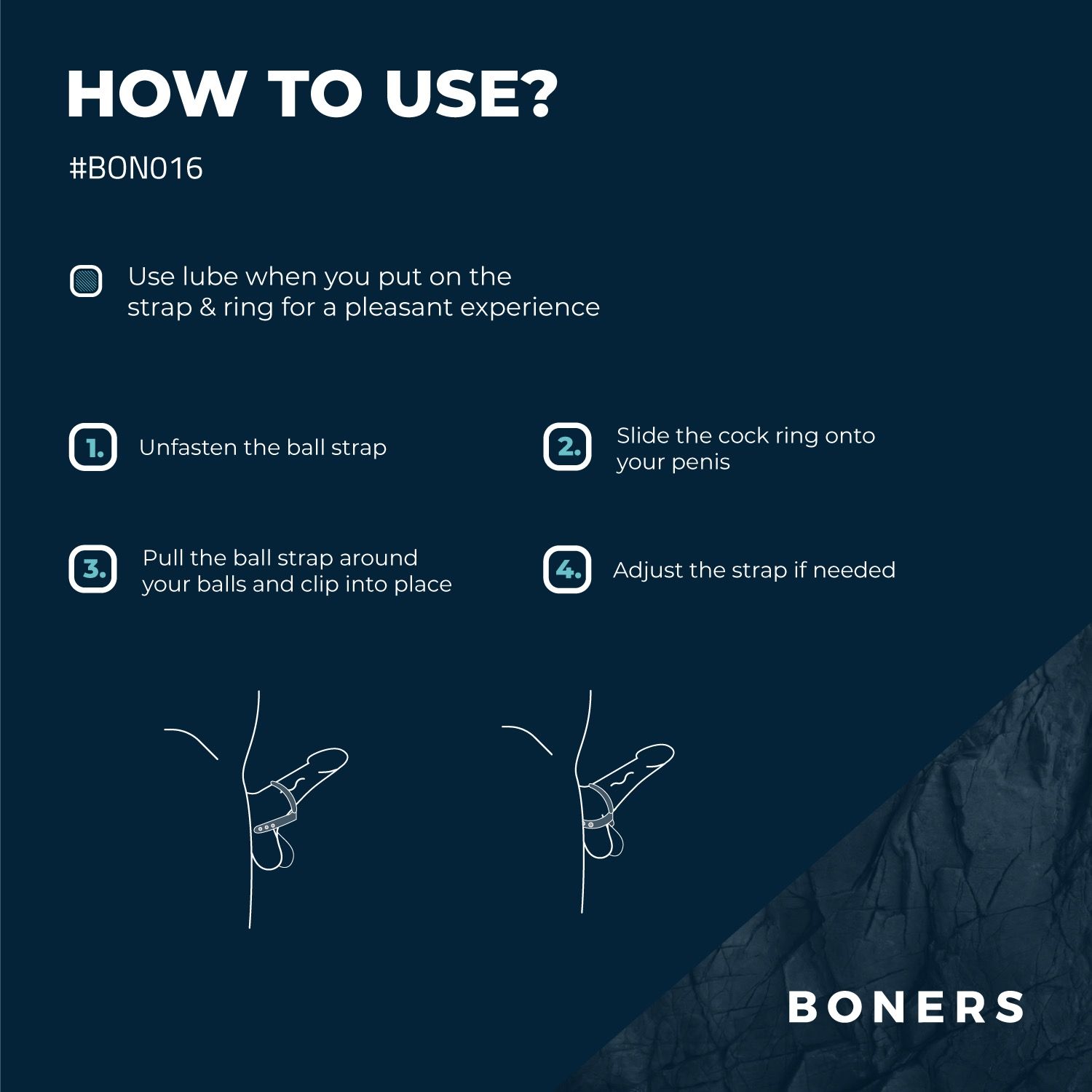 HOW TO USE?

#BON016

Use lube when you put on the strap & ring for a pleasant experience

1. Unfasten the ball strap

2. Slide the cock ring onto your penis

3. Pull the ball strap around your balls and clip into place

4. Adjust the strap if needed

BONERS